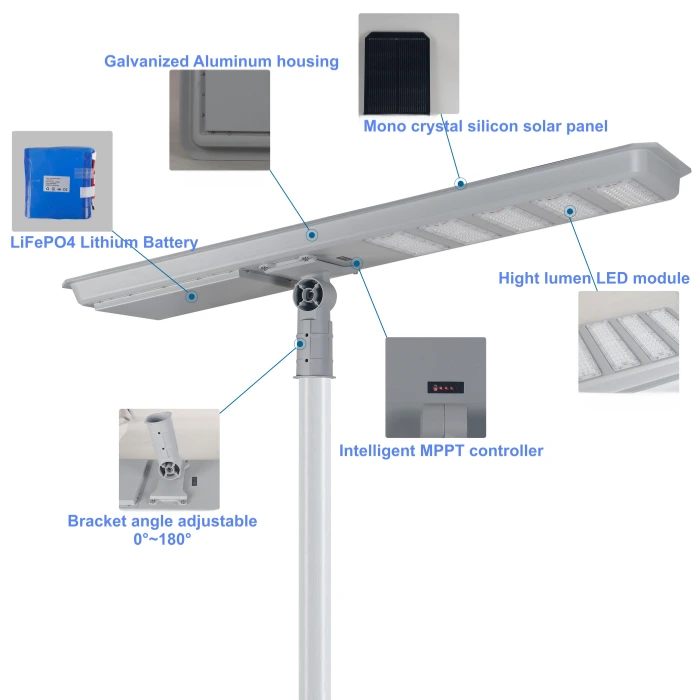 Galvanized Aluminum housing

Mono crystal silicon solar panel

LiFePO4 Lithium Battery

Hight lumen LED module

Intelligent MPPT controller

Bracket angle adjustable
0°~180°