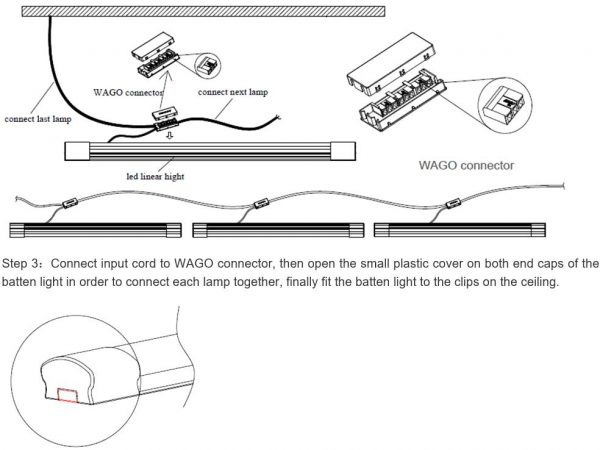 WAGO connector

connect next lamp

connect last lamp

led linear hight

WAGO connector

Step 3：Connect input cord to WAGO connector, then open the small plastic cover on both end caps of the batten light in order to connect each lamp together, finally fit the batten light to the clips on the ceiling.