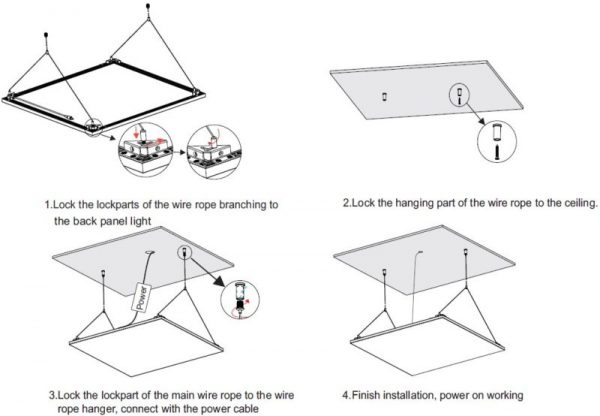 1.Lock the lockparts of the wire rope branching to the back panel light

2.Lock the hanging part of the wire rope to the ceiling.

Power

3.Lock the lockpart of the main wire rope to the wire rope hanger, connect with the power cable

4.Finish installation, power on working